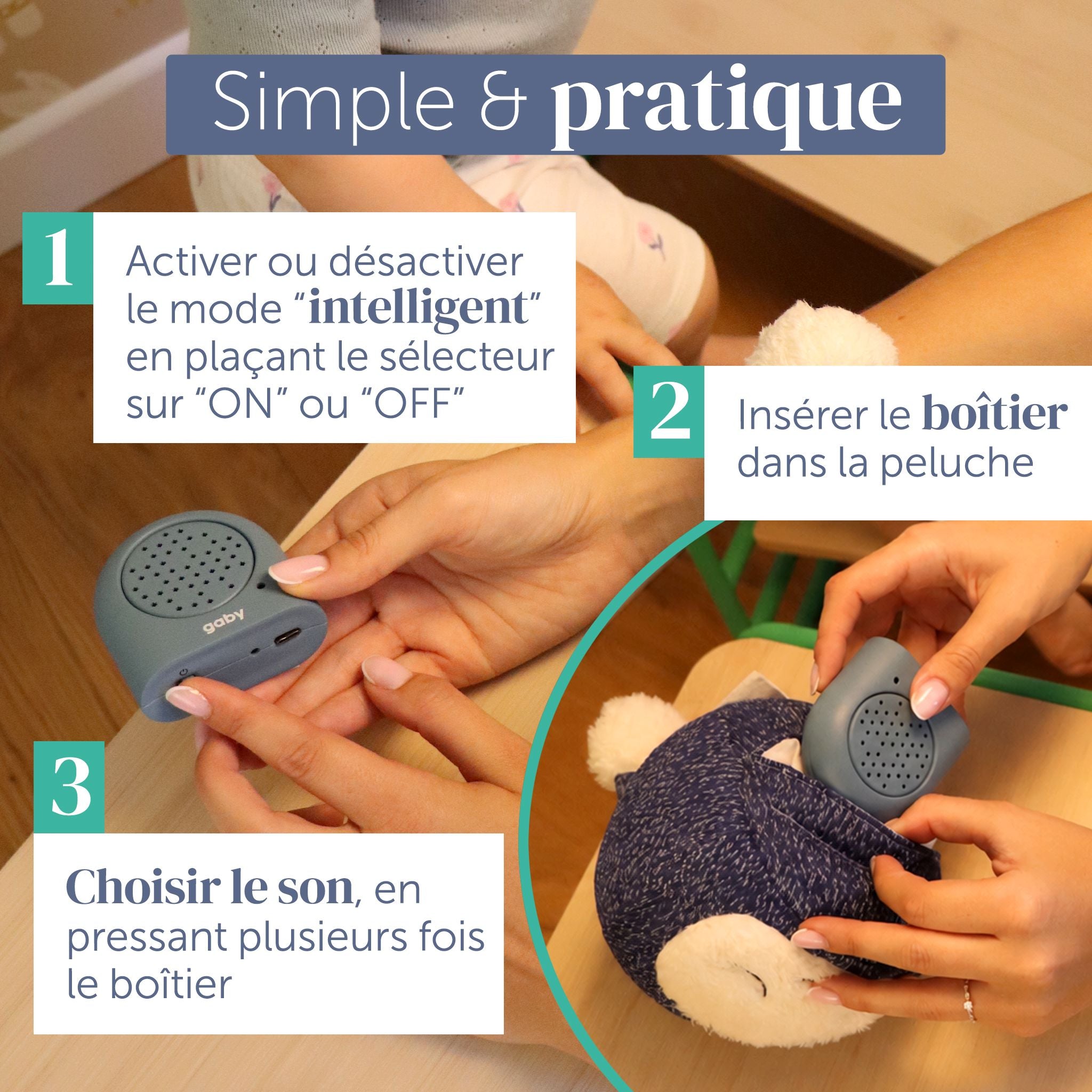 Simple & pratique

1

Activer ou désactiver le mode “intelligent” en plaçant le sélecteur sur “ON” ou “OFF”

2

Insérer le boîtier dans la peluche

gaby

3

Choisir le son, en pressant plusieurs fois le boîtier