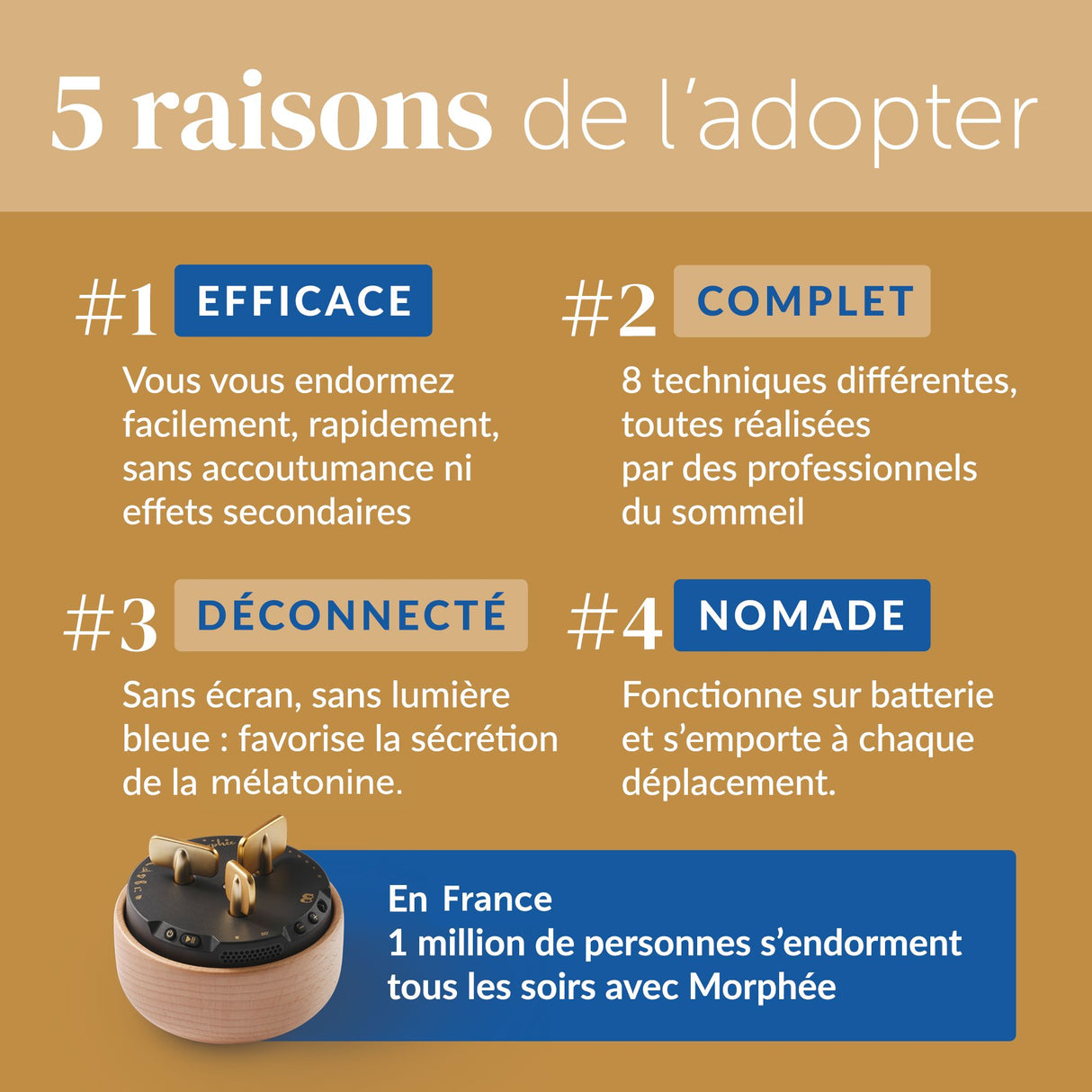 5 raisons de l'adopter

#1 EFFICACE

Vous vous endormez facilement, rapidement, sans accoutumance ni effets secondaires

#2 COMPLET

8 techniques différentes, toutes réalisées par des professionnels du sommeil

#3 DÉCONNECTÉ

Sans écran, sans lumière bleue : favorise la sécrétion de la mélatonine.

#4 NOMADE

Fonctionne sur batterie et s'emporte à chaque déplacement.

En France
1 million de personnes s'endorment tous les soirs avec Morphée